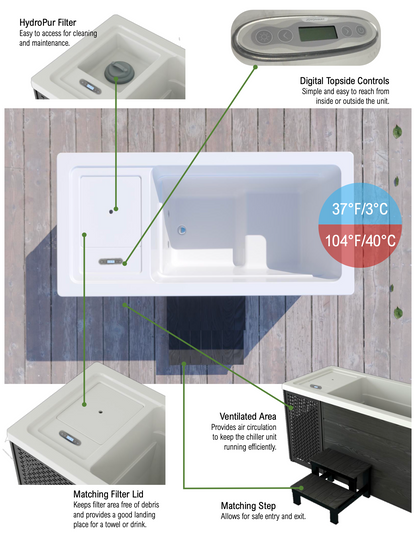 HydroPur Filter
Easy to access for cleaning and maintenance.

Digital Topside Controls
Simple and easy to reach from inside or outside the unit.

37°F/3°C

104°F/40°C

Ventilated Area
Provides air circulation to keep the chiller unit running efficiently.

Matching Filter Lid
Keeps filter area free of debris and provides a good landing place for a towel or drink.

Matching Step
Allows for safe entry and exit.